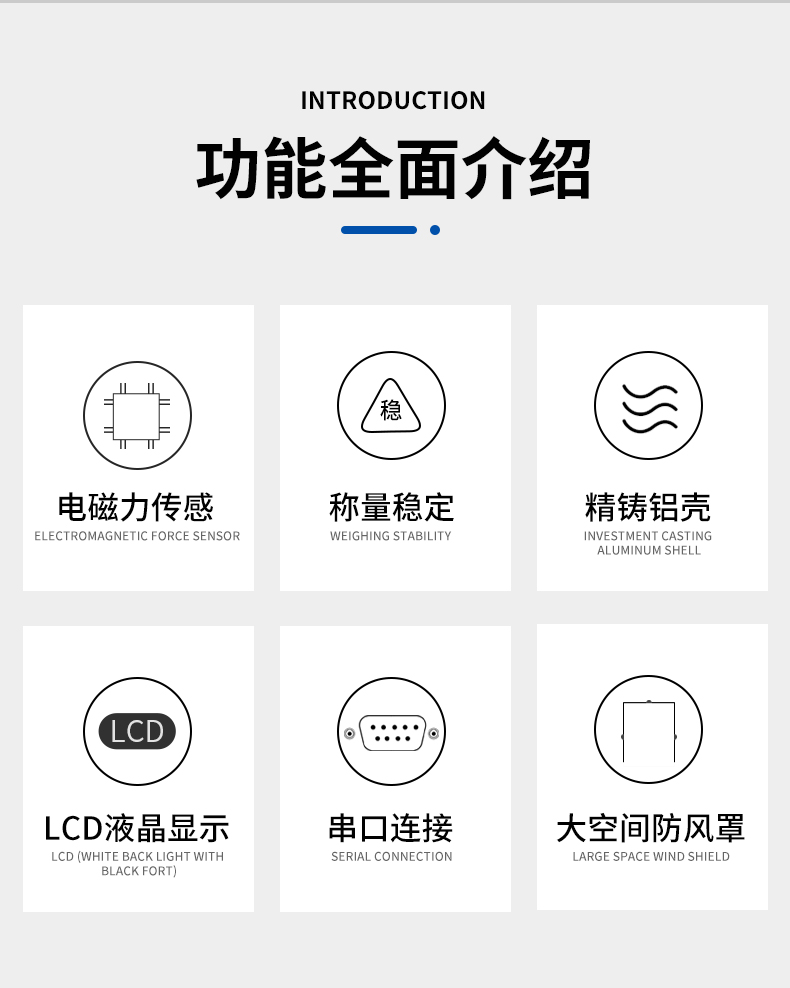 INTRODUCTION

功能全面介绍

稳

电磁力传感
ELECTROMAGNETIC FORCE SENSOR

称量稳定
WEIGHING STABILITY

精铸铝壳
INVESTMENT CASTING ALUMINUM SHELL

LCD

LCD液晶显示
LCD (WHITE BACK LIGHT WITH BLACK FORT)

串口连接
SERIAL CONNECTION

大空间防风罩
LARGE SPACE WIND SHIELD