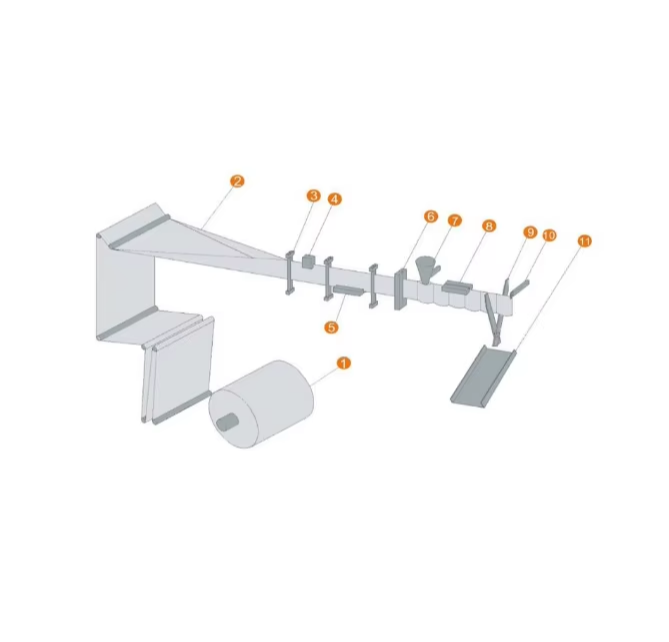 2
3
4
6
7
8
9
10
11
5
1