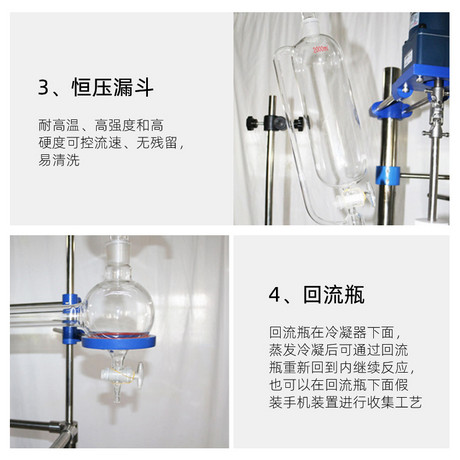 3、恒压漏斗

耐高温、高强度和高硬度可控流速、无残留，易清洗

2000ml

4、回流瓶

回流瓶在冷凝器下面，蒸发冷凝后可通过回流瓶重新回到内继续反应，也可以在回流瓶下面假装手机装置进行收集工艺