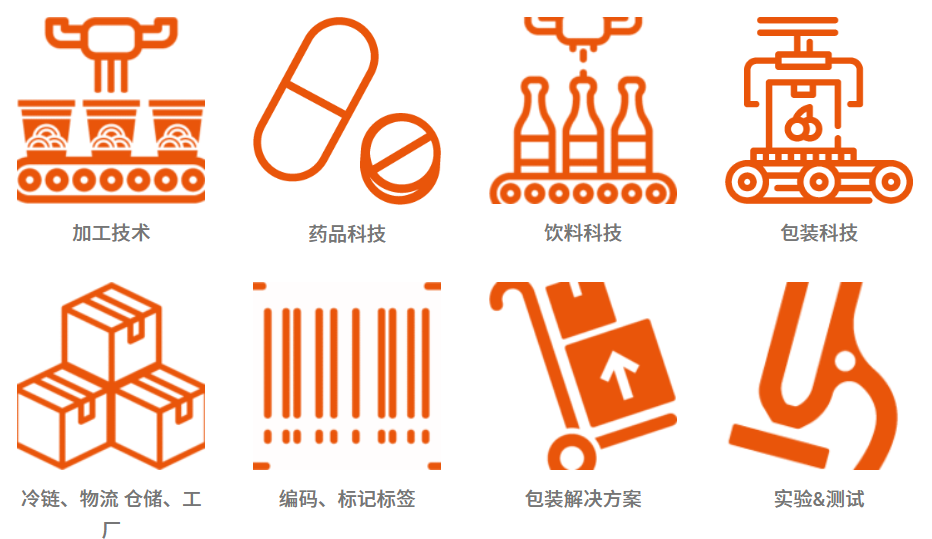 加工技术

药品科技

饮料科技

包装科技

冷链、物流 仓储、工厂

编码、标记标签

包装解决方案

实验&测试