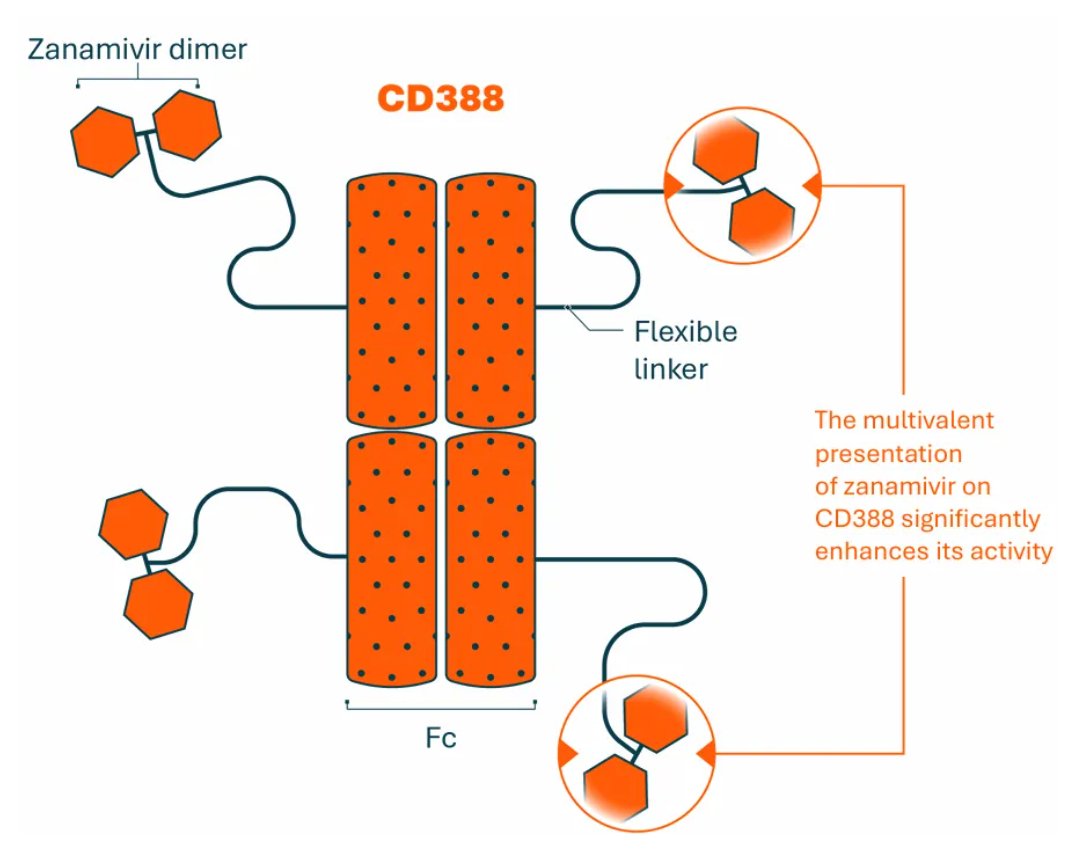 Zanamivir dimer

CD388

Flexible linker

The multivalent presentation of zanamivir on CD388 significantly enhances its activity

Fc